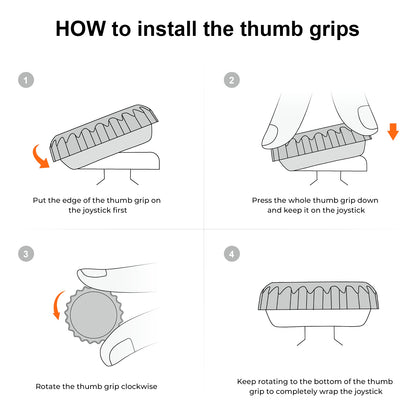 HOW to install the thumb grips

1

Put the edge of the thumb grip on the joystick first

2

Press the whole thumb grip down and keep it on the joystick

3

Rotate the thumb grip clockwise

4

Keep rotating to the bottom of the thumb grip to completely wrap the joystick