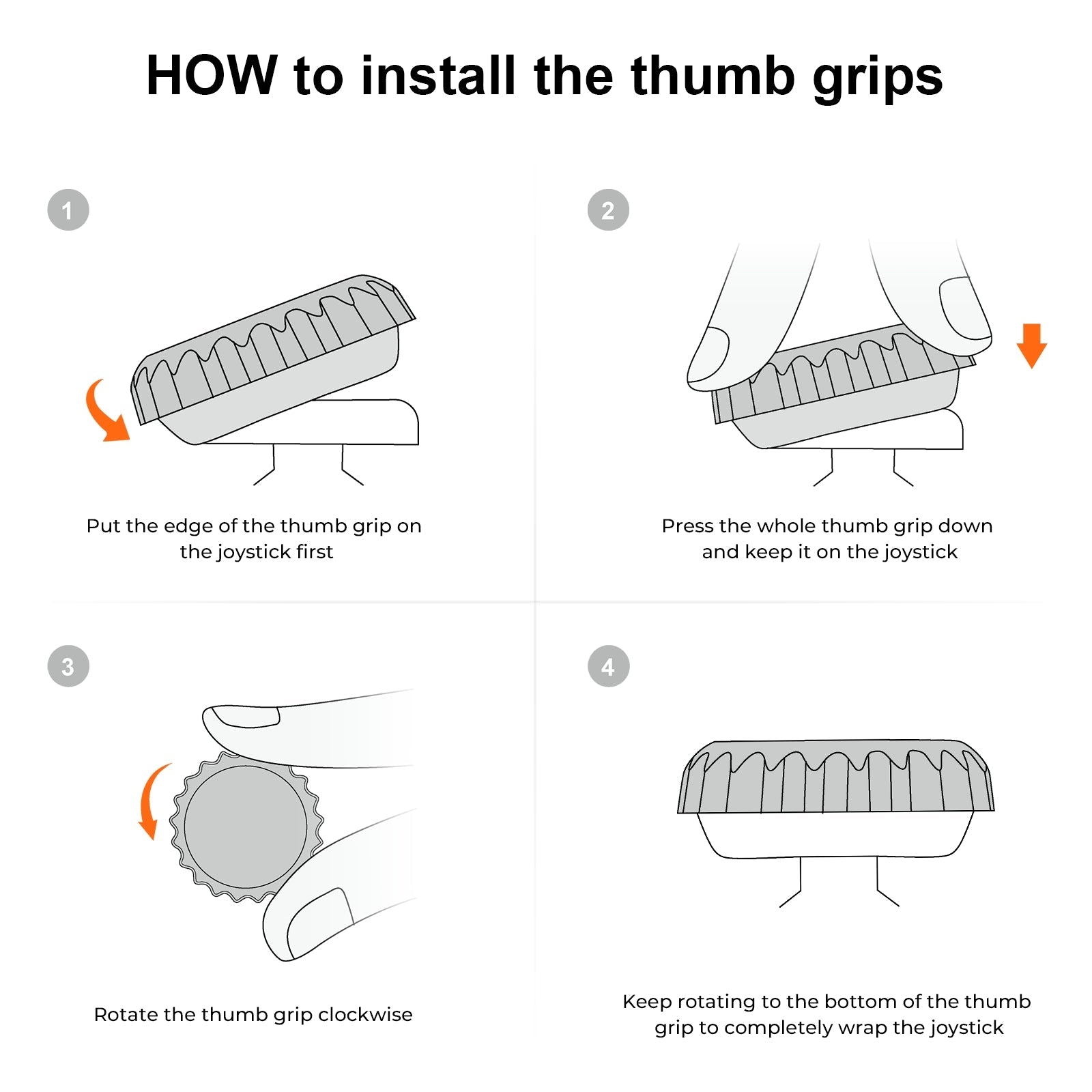 HOW to install the thumb grips

1

Put the edge of the thumb grip on the joystick first

2

Press the whole thumb grip down and keep it on the joystick

3

Rotate the thumb grip clockwise

4

Keep rotating to the bottom of the thumb grip to completely wrap the joystick