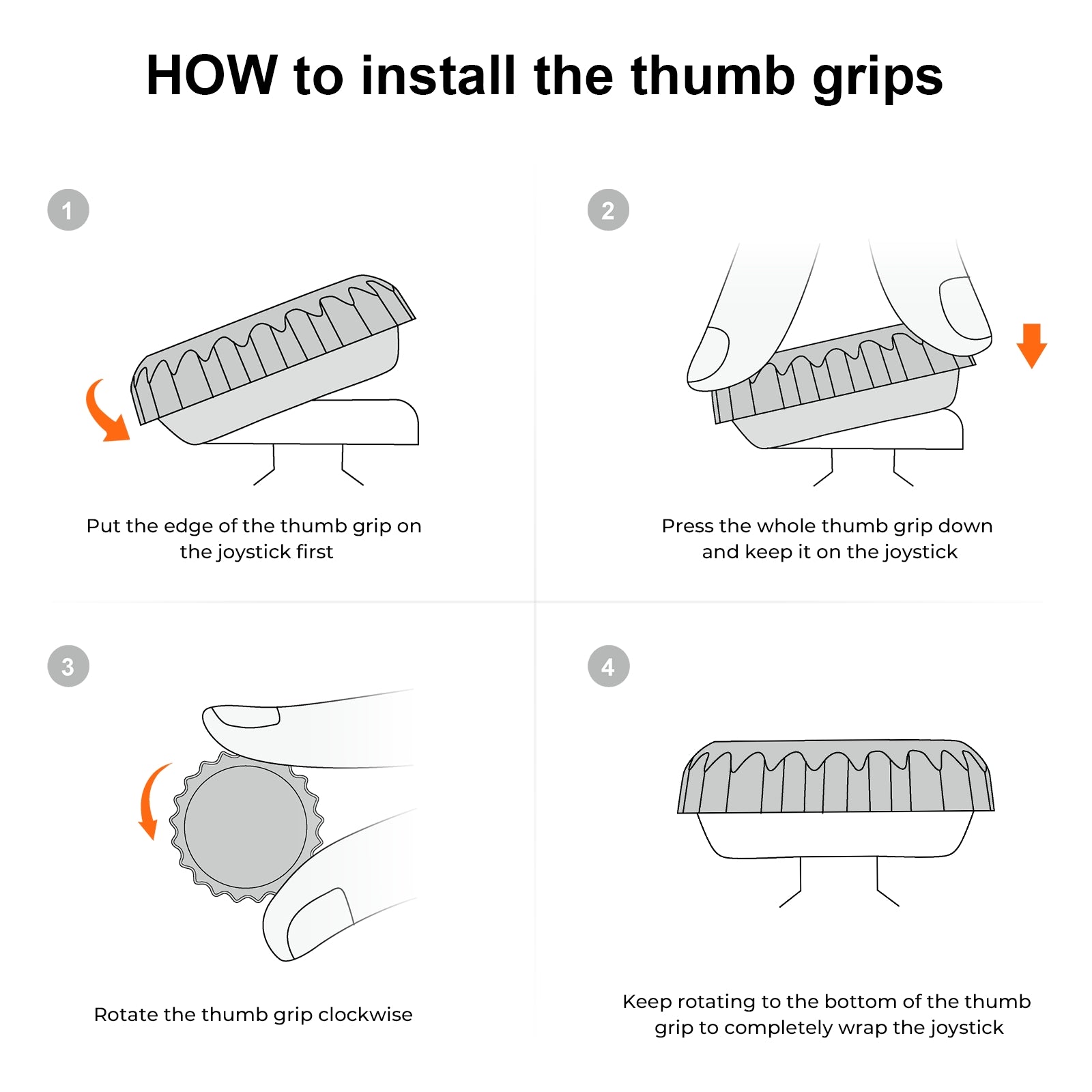 HOW to install the thumb grips

1

Put the edge of the thumb grip on the joystick first

2

Press the whole thumb grip down and keep it on the joystick

3

Rotate the thumb grip clockwise

4

Keep rotating to the bottom of the thumb grip to completely wrap the joystick